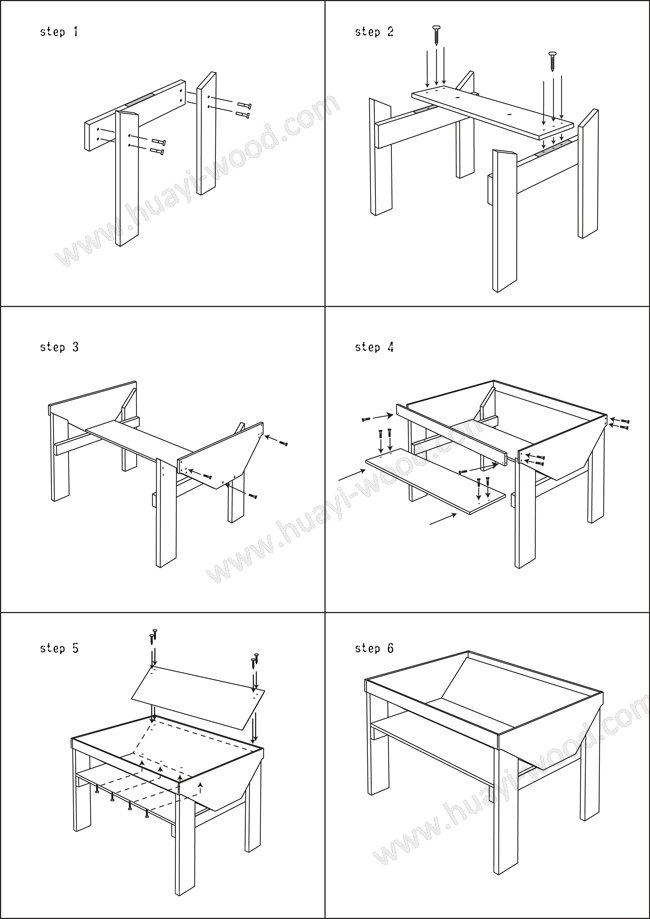 step 1

www.huayi-wood.com

step 2

step 3

step 4

www.huayi-wood.com

step 5

step 6

www.huayi-wood.com